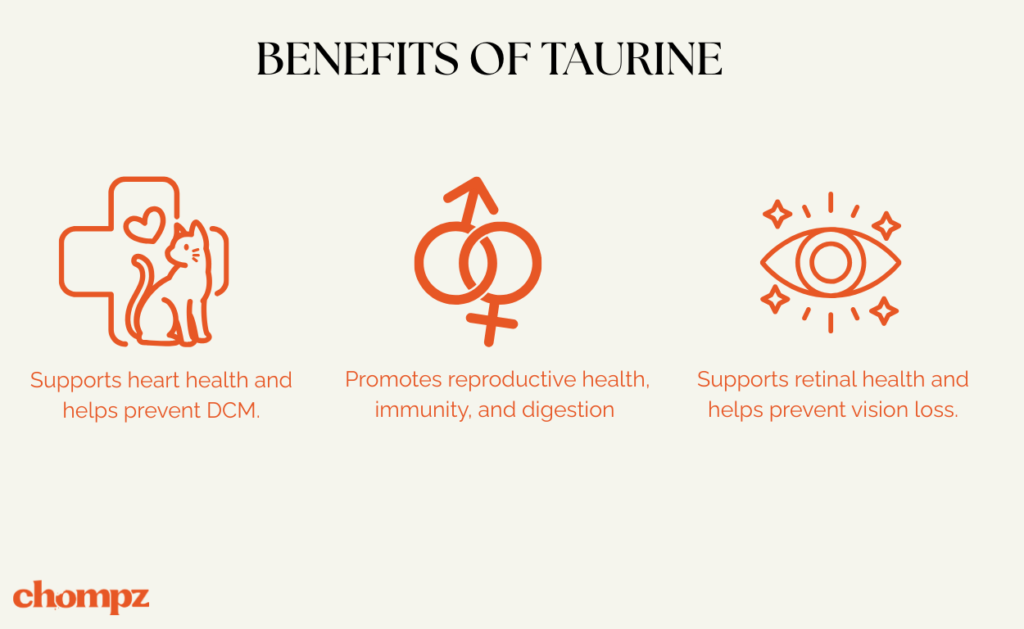 BENEFITS OF TAURINE

Supports heart health and helps prevent DCM.

Promotes reproductive health, immunity, and digestion

Supports retinal health and helps prevent vision loss.

chompz