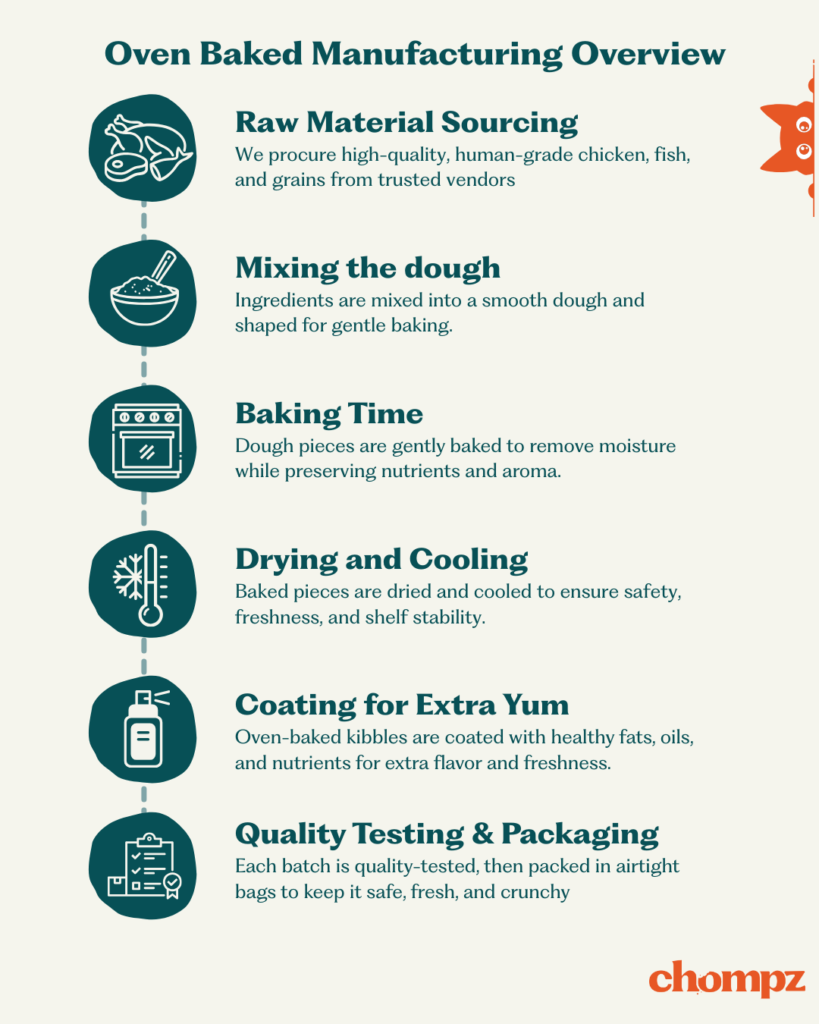 Oven Baked Manufacturing Overview

Raw Material Sourcing
We procure high-quality, human-grade chicken, fish, and grains from trusted vendors

Mixing the dough
Ingredients are mixed into a smooth dough and shaped for gentle baking.

Baking Time
Dough pieces are gently baked to remove moisture while preserving nutrients and aroma.

Drying and Cooling
Baked pieces are dried and cooled to ensure safety, freshness, and shelf stability.

Coating for Extra Yum
Oven-baked kibbles are coated with healthy fats, oils, and nutrients for extra flavor and freshness.

Quality Testing & Packaging
Each batch is quality-tested, then packed in airtight bags to keep it safe, fresh, and crunchy

chompz