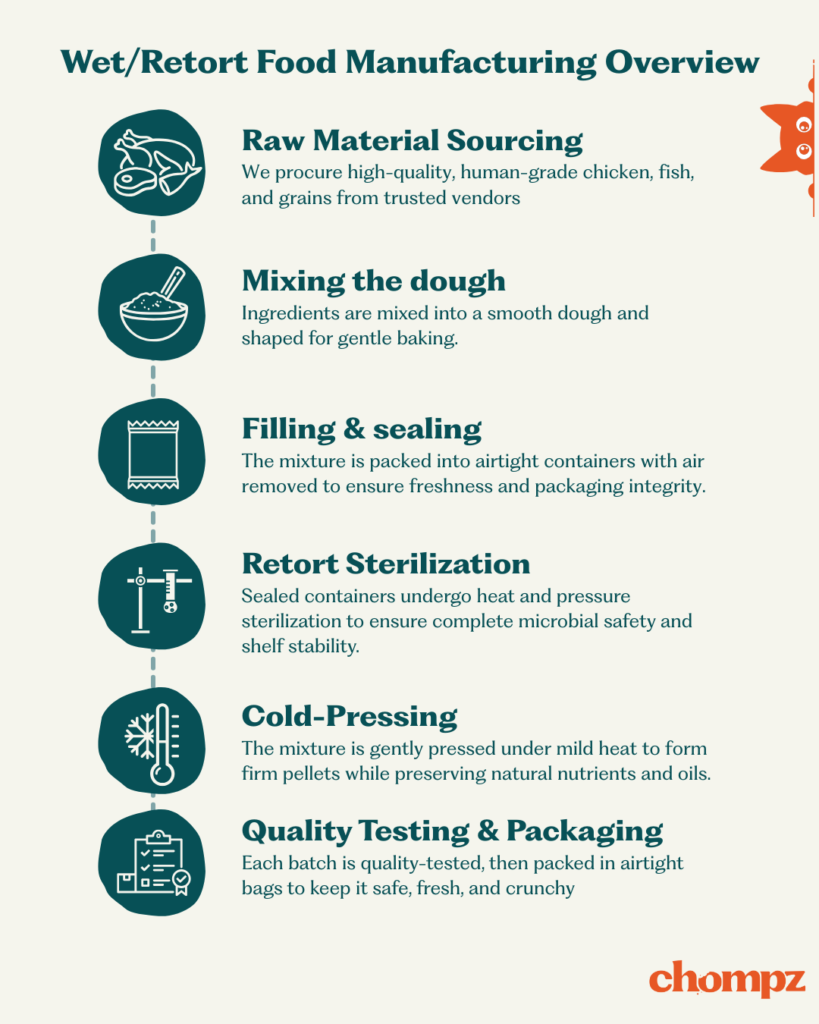 Wet/Retort Food Manufacturing Overview

Raw Material Sourcing
We procure high-quality, human-grade chicken, fish, and grains from trusted vendors

Mixing the dough
Ingredients are mixed into a smooth dough and shaped for gentle baking.

Filling & sealing
The mixture is packed into airtight containers with air removed to ensure freshness and packaging integrity.

Retort Sterilization
Sealed containers undergo heat and pressure sterilization to ensure complete microbial safety and shelf stability.

Cold-Pressing
The mixture is gently pressed under mild heat to form firm pellets while preserving natural nutrients and oils.

Quality Testing & Packaging
Each batch is quality-tested, then packed in airtight bags to keep it safe, fresh, and crunchy

chompz