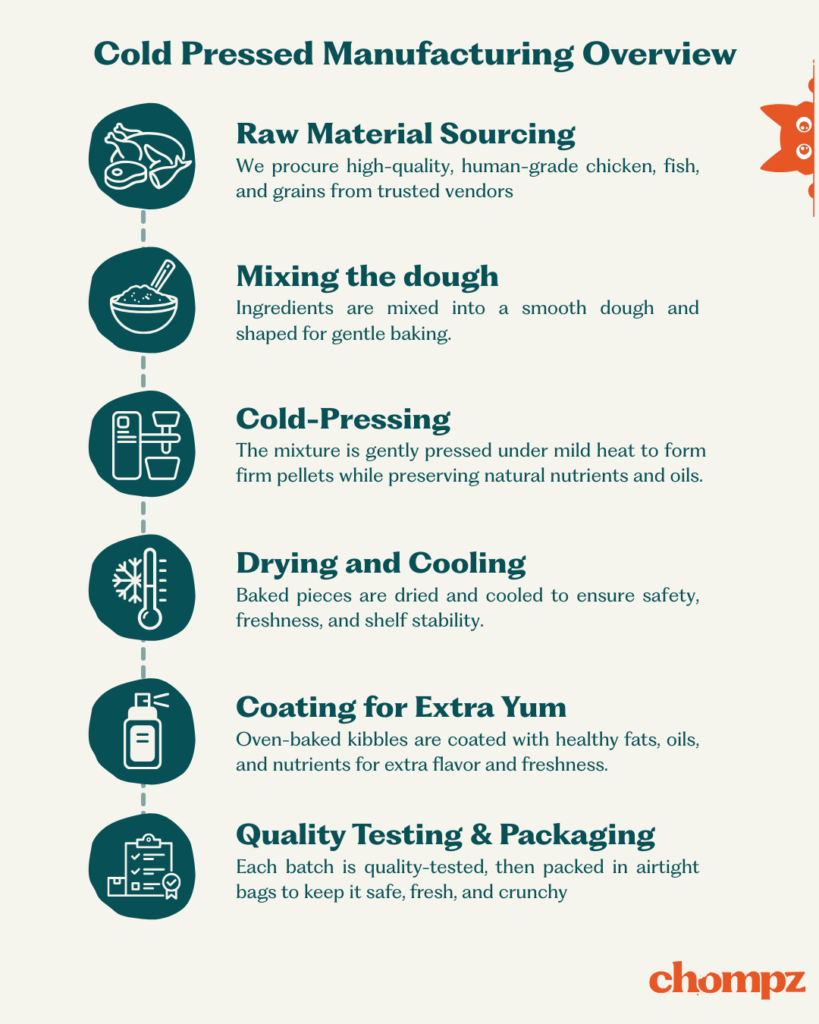 Cold Pressed Manufacturing Overview

Raw Material Sourcing
We procure high-quality, human-grade chicken, fish, and grains from trusted vendors

Mixing the dough
Ingredients are mixed into a smooth dough and shaped for gentle baking.

Cold-Pressing
The mixture is gently pressed under mild heat to form firm pellets while preserving natural nutrients and oils.

Drying and Cooling
Baked pieces are dried and cooled to ensure safety, freshness, and shelf stability.

Coating for Extra Yum
Oven-baked kibbles are coated with healthy fats, oils, and nutrients for extra flavor and freshness.

Quality Testing & Packaging
Each batch is quality-tested, then packed in airtight bags to keep it safe, fresh, and crunchy

chompz