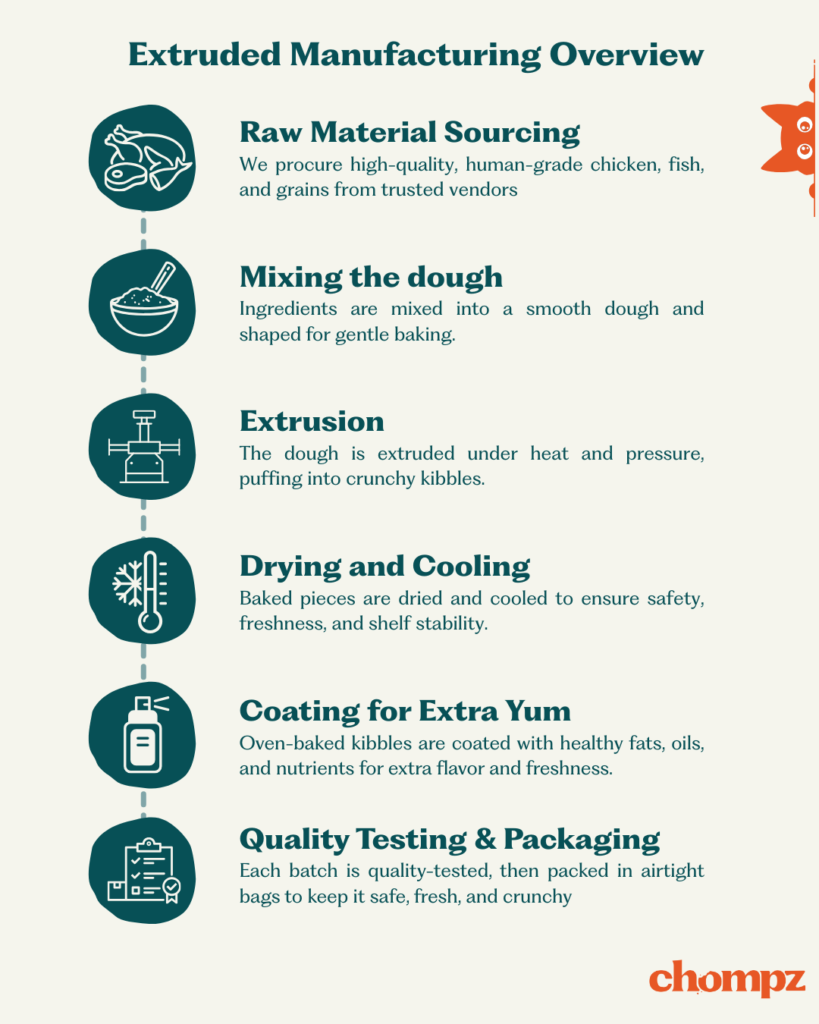 Extruded Manufacturing Overview

Raw Material Sourcing
We procure high-quality, human-grade chicken, fish, and grains from trusted vendors

Mixing the dough
Ingredients are mixed into a smooth dough and shaped for gentle baking.

Extrusion
The dough is extruded under heat and pressure, puffing into crunchy kibbles.

Drying and Cooling
Baked pieces are dried and cooled to ensure safety, freshness, and shelf stability.

Coating for Extra Yum
Oven-baked kibbles are coated with healthy fats, oils, and nutrients for extra flavor and freshness.

Quality Testing & Packaging
Each batch is quality-tested, then packed in airtight bags to keep it safe, fresh, and crunchy

chompz